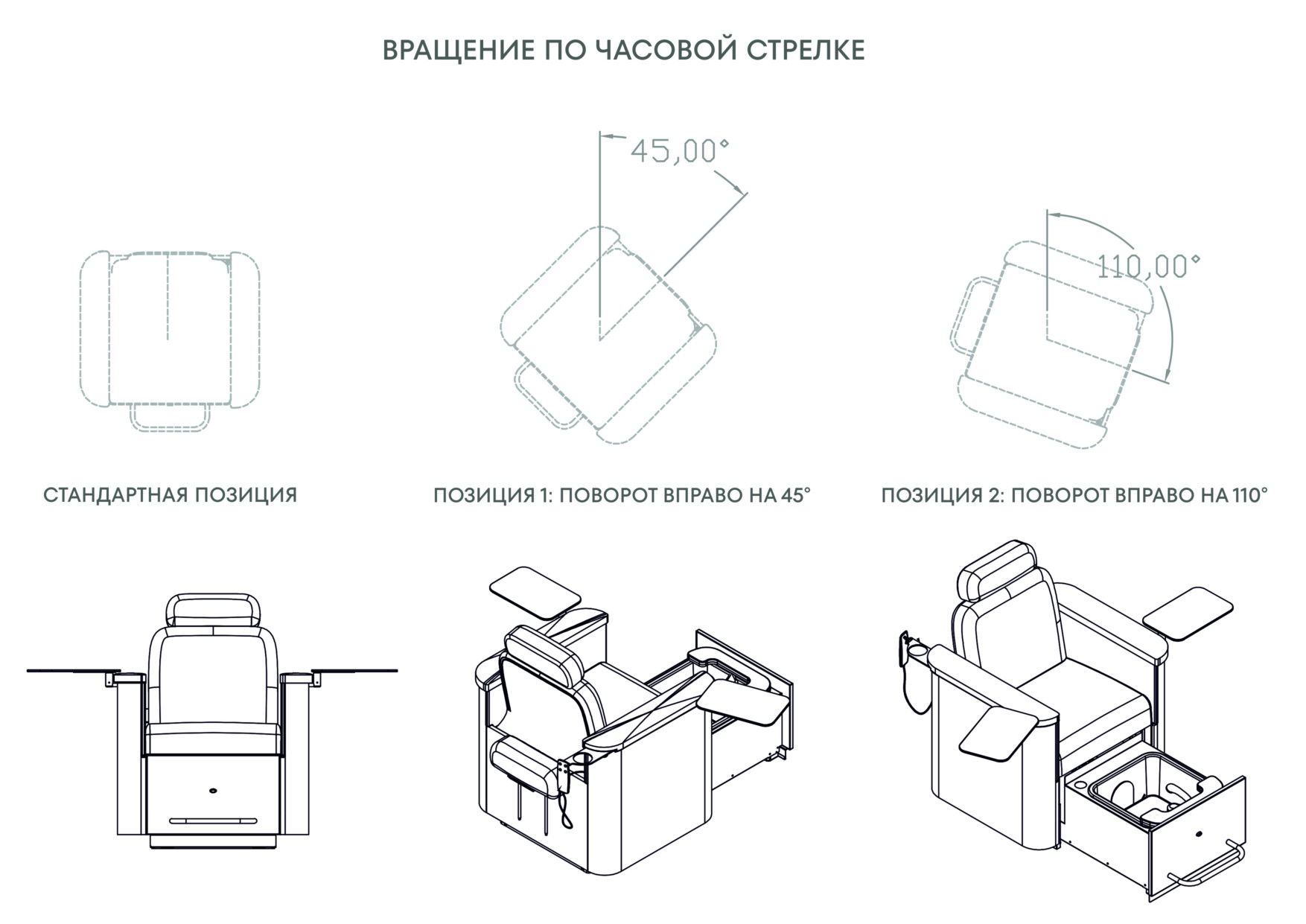 ВРАЩЕНИЕ ПО ЧАСОВОЙ СТРЕЛКЕ

45,00°

110,00°

СТАНДАРТНАЯ ПОЗИЦИЯ

ПОЗИЦИЯ 1: ПОВОРОТ ВПРАВО НА 45°

ПОЗИЦИЯ 2: ПОВОРОТ ВПРАВО НА 110°